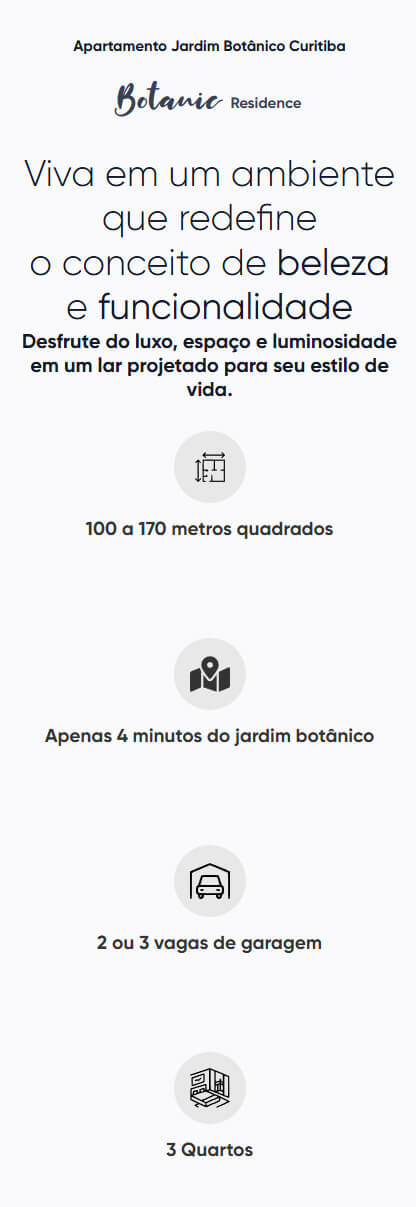 Apartamento Jardim Botânico Curitiba

Botanic Residence

Viva em um ambiente que redefine o conceito de beleza e funcionalidade

Desfrute do luxo, espaço e luminosidade em um lar projetado para seu estilo de vida.

100 a 170 metros quadrados

Apenas 4 minutos do jardim botânico

2 ou 3 vagas de garagem

3 Quartos